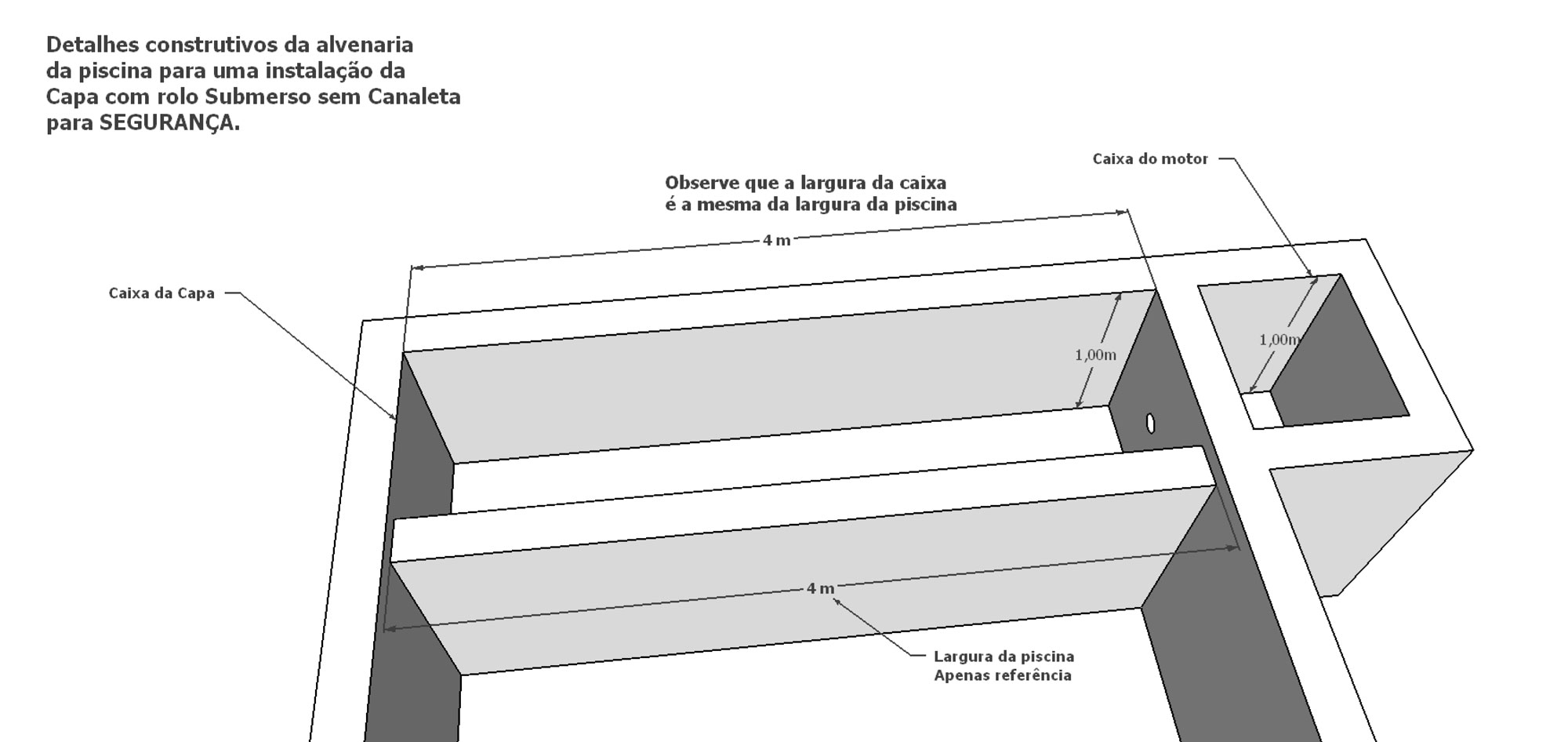 Detalhes construtivos da alvenaria da piscina para uma instalação da Capa com rolo Submerso sem Canaleta para SEGURANÇA.

Caixa do motor

Observe que a largura da caixa
é a mesma da largura da piscina

4 m

Caixa da Capa

1,00m

1,00m

4 m

Largura da piscina
Apenas referência