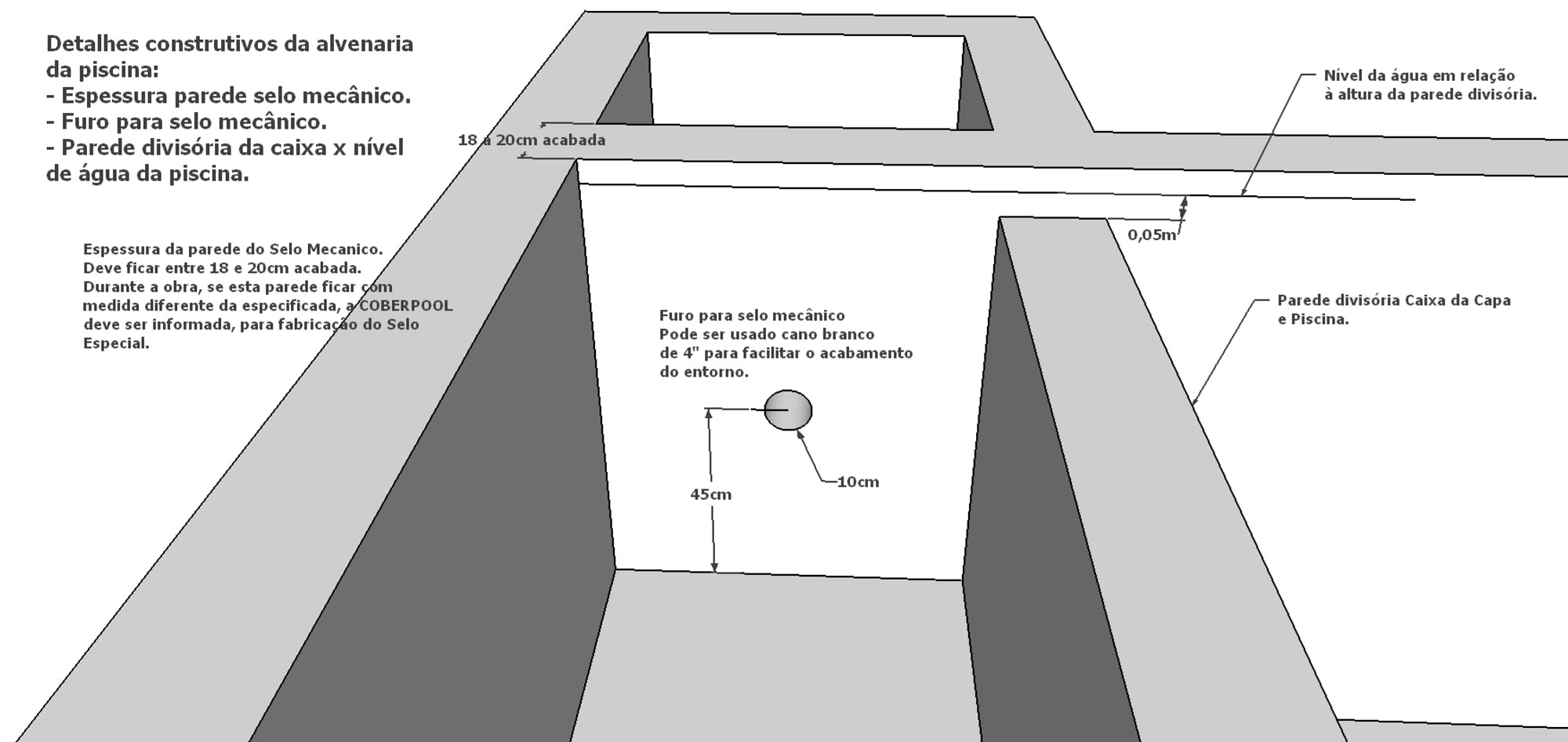 Detalhes construtivos da alvenaria da piscina:
- Espessura parede selo mecânico.
- Furo para selo mecânico.
- Parede divisória da caixa x nível de água da piscina.

18 a 20cm acabada

Nível da água em relação à altura da parede divisória.

0,05m

Espessura da parede do Selo Mecanico. Deve ficar entre 18 e 20cm acabada. Durante a obra, se esta parede ficar com medida diferente da especificada, a COBERPOOL deve ser informada, para fabricação do Selo Especial.

Furo para selo mecânico
Pode ser usado cano branco de 4" para facilitar o acabamento do entorno.

Parede divisória Caixa da Capa e Piscina.

45cm

10cm